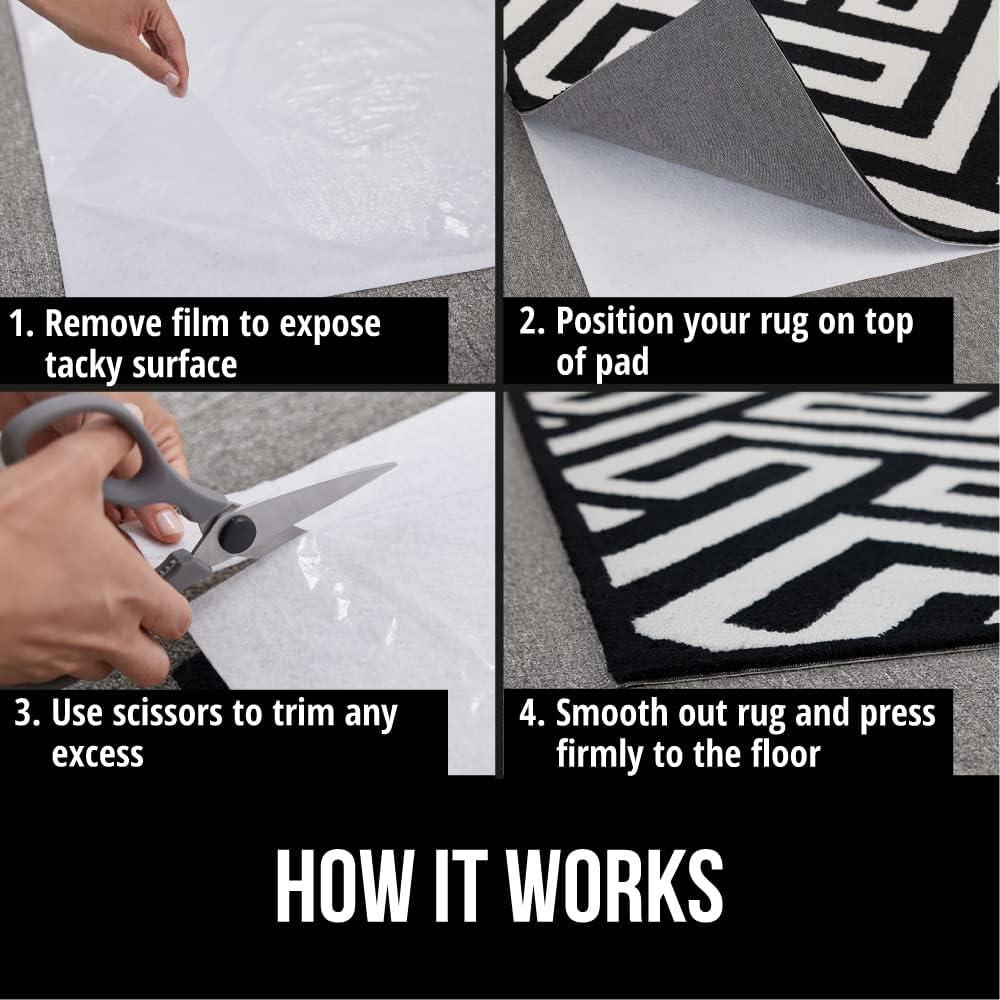 1. Remove film to expose tacky surface

2. Position your rug on top of pad

3. Use scissors to trim any excess

4. Smooth out rug and press firmly to the floor

HOW IT WORKS