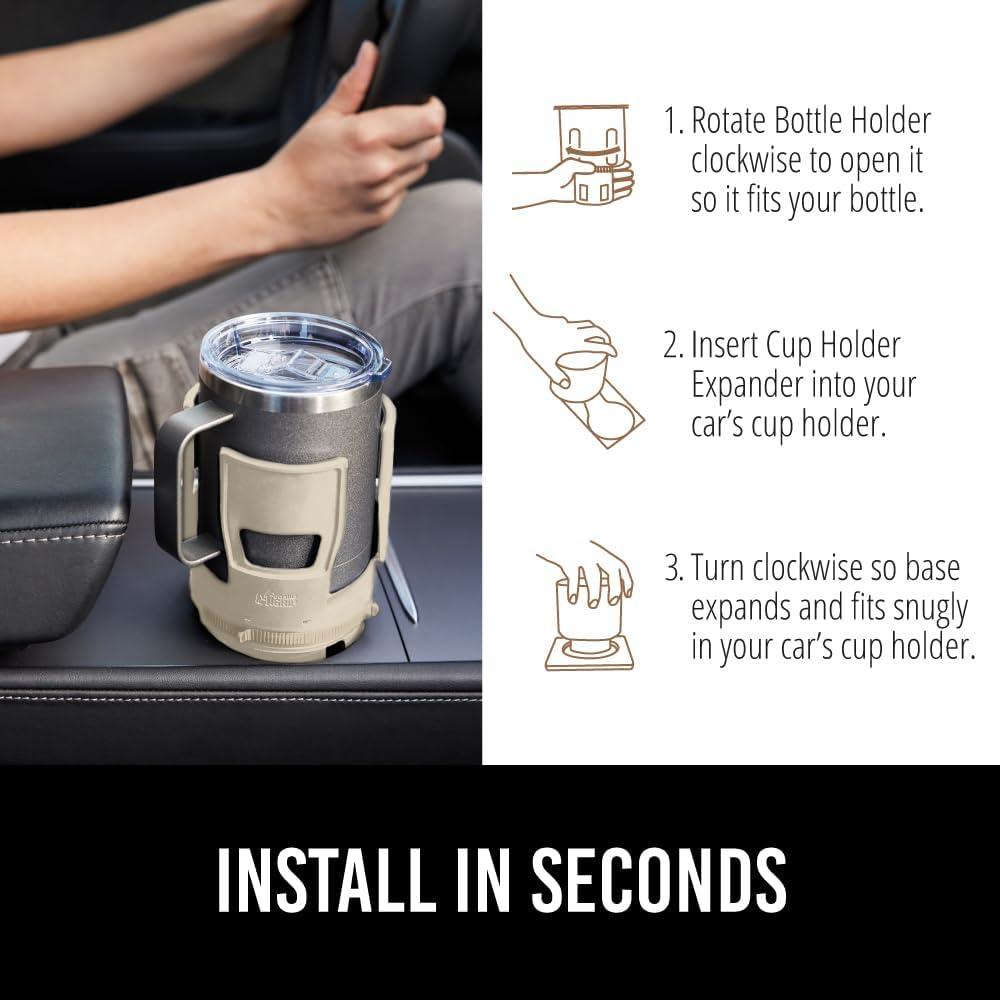 1. Rotate Bottle Holder clockwise to open it so it fits your bottle.

2. Insert Cup Holder Expander into your car's cup holder.

3. Turn clockwise so base expands and fits snugly in your car's cup holder.

INSTALL IN SECONDS