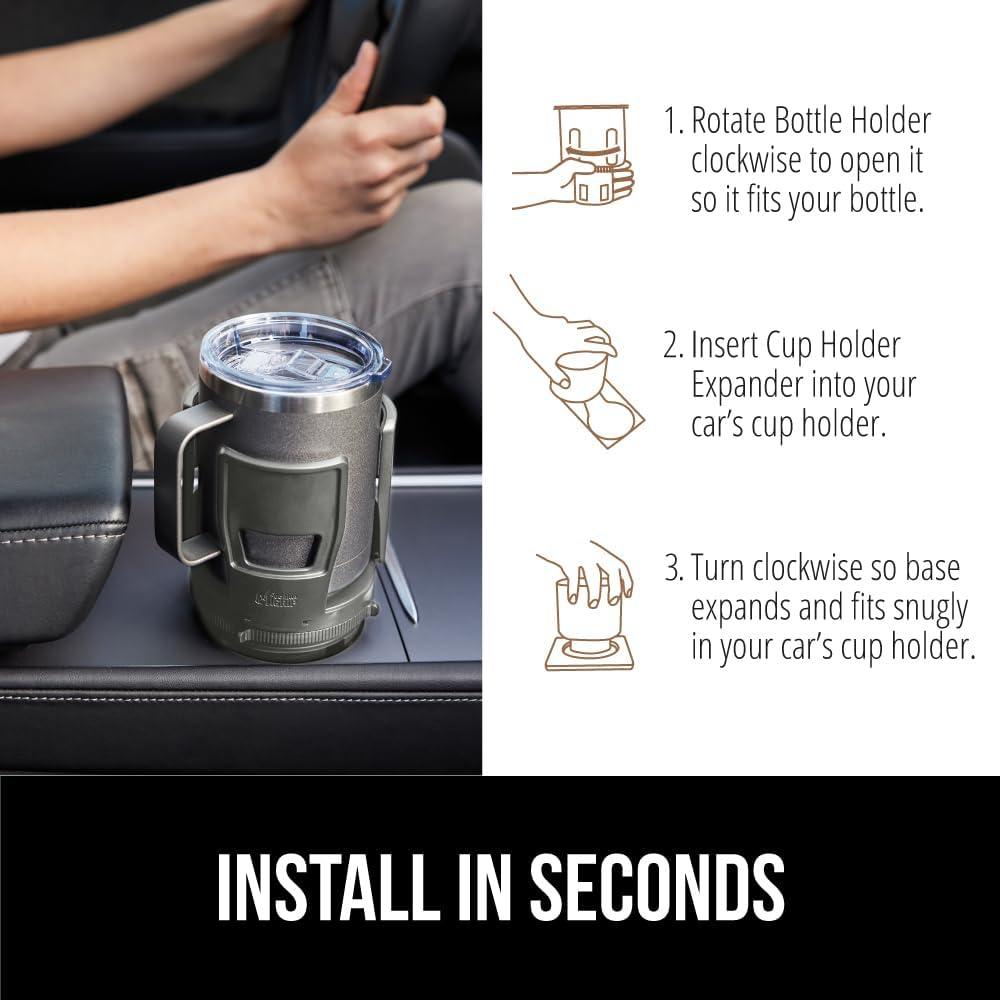 1. Rotate Bottle Holder clockwise to open it so it fits your bottle.

2. Insert Cup Holder Expander into your car's cup holder.

3. Turn clockwise so base expands and fits snugly in your car's cup holder.

INSTALL IN SECONDS