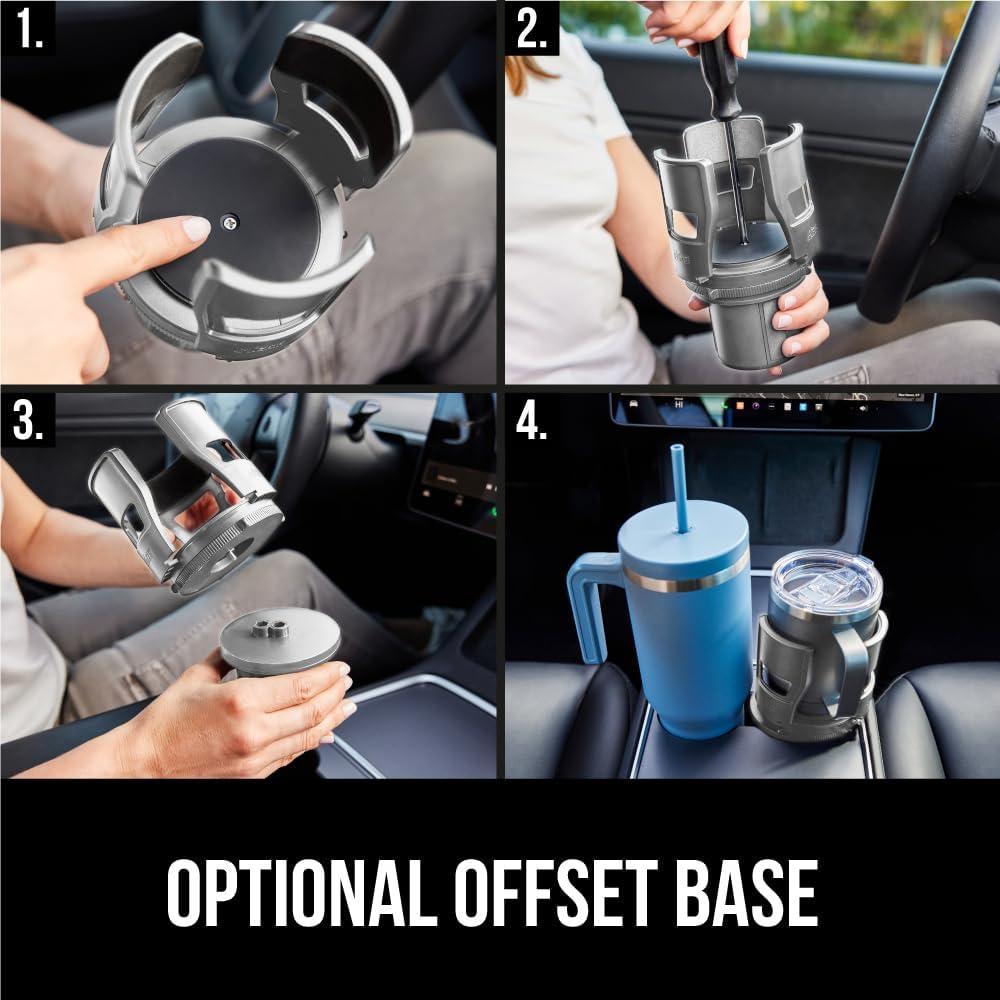 1.

2.

3.

4.

OPTIONAL OFFSET BASE