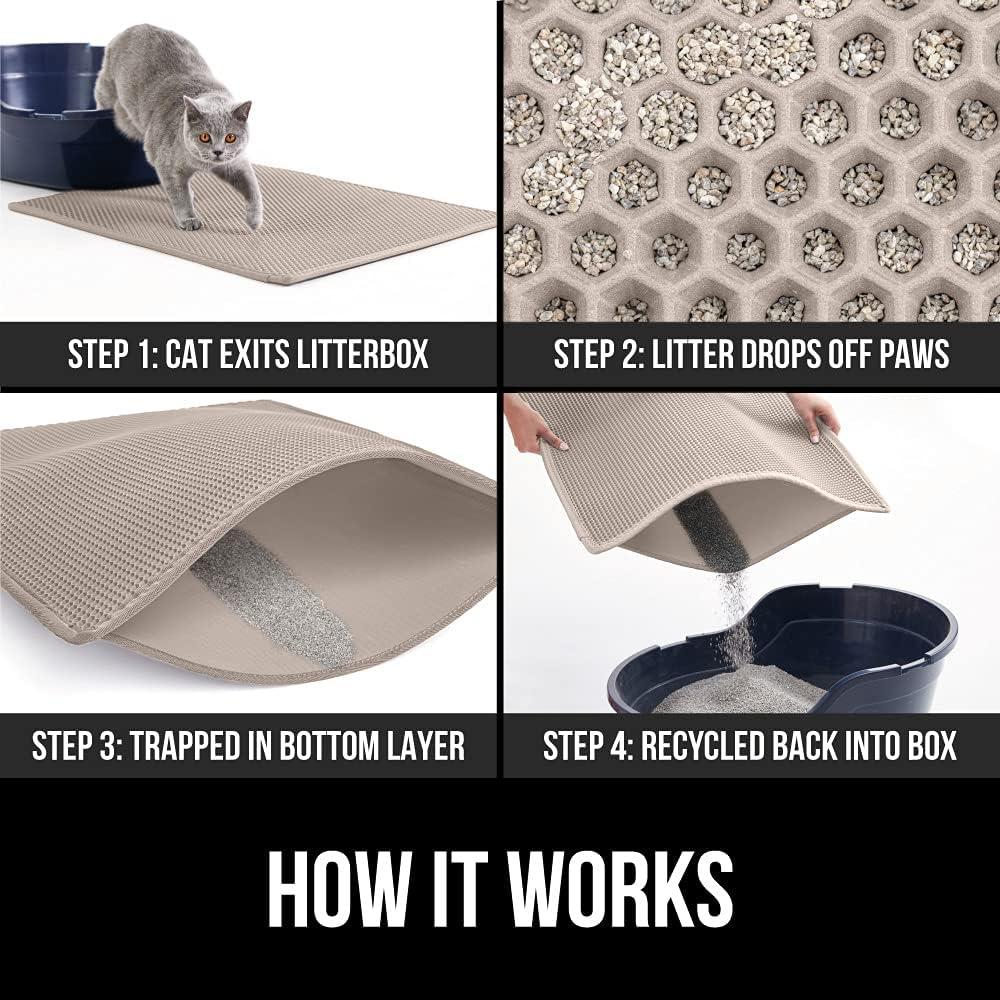 STEP 1: CAT EXITS LITTERBOX

STEP 2: LITTER DROPS OFF PAWS

STEP 3: TRAPPED IN BOTTOM LAYER

STEP 4: RECYCLED BACK INTO BOX

HOW IT WORKS