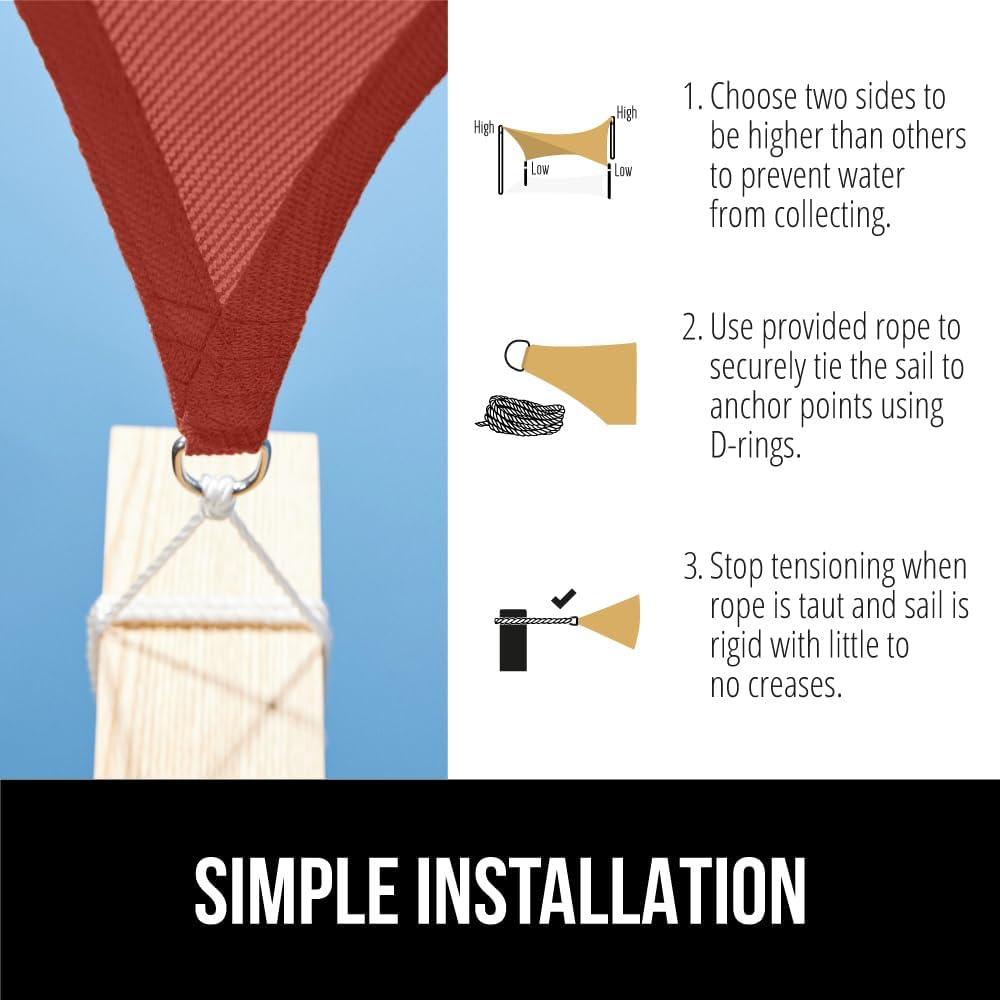 High
High
Low
Low

1. Choose two sides to be higher than others to prevent water from collecting.

2. Use provided rope to securely tie the sail to anchor points using D-rings.

3. Stop tensioning when rope is taut and sail is rigid with little to no creases.

SIMPLE INSTALLATION