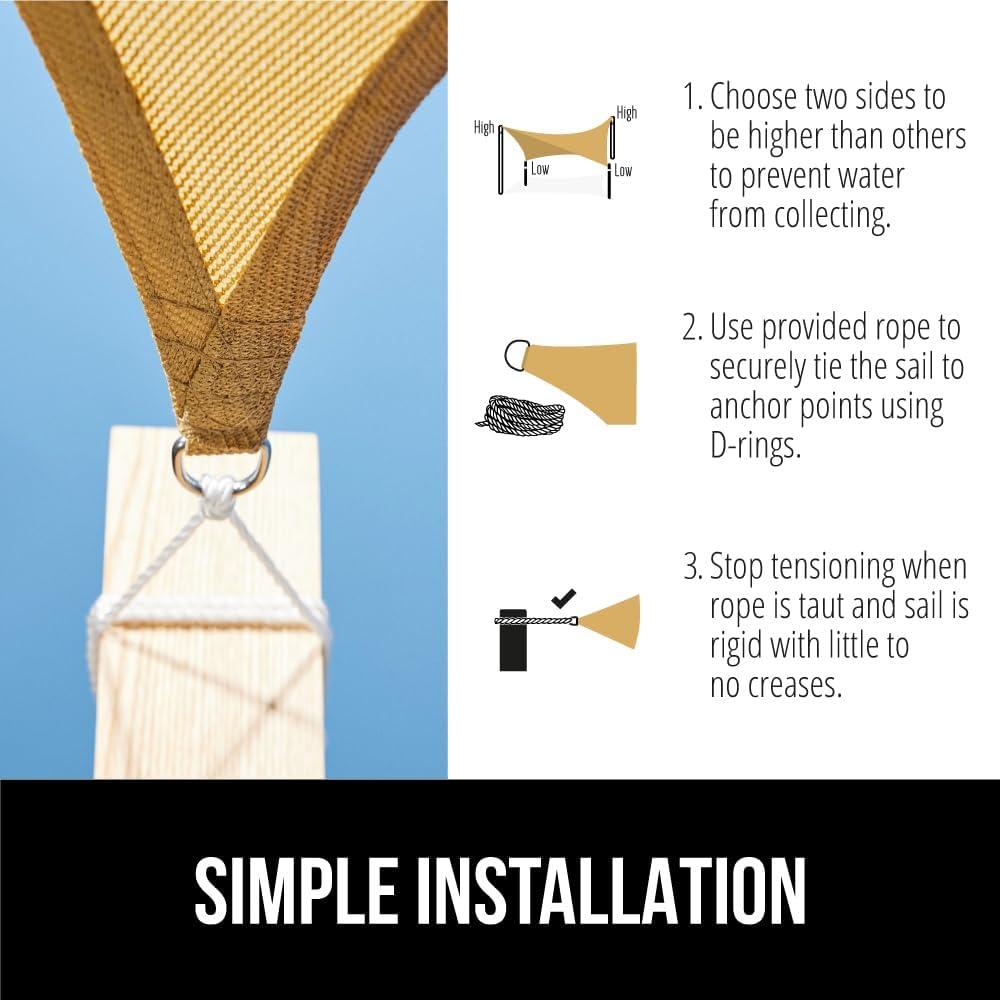 High
High
Low
Low

1. Choose two sides to be higher than others to prevent water from collecting.

2. Use provided rope to securely tie the sail to anchor points using D-rings.

3. Stop tensioning when rope is taut and sail is rigid with little to no creases.

SIMPLE INSTALLATION