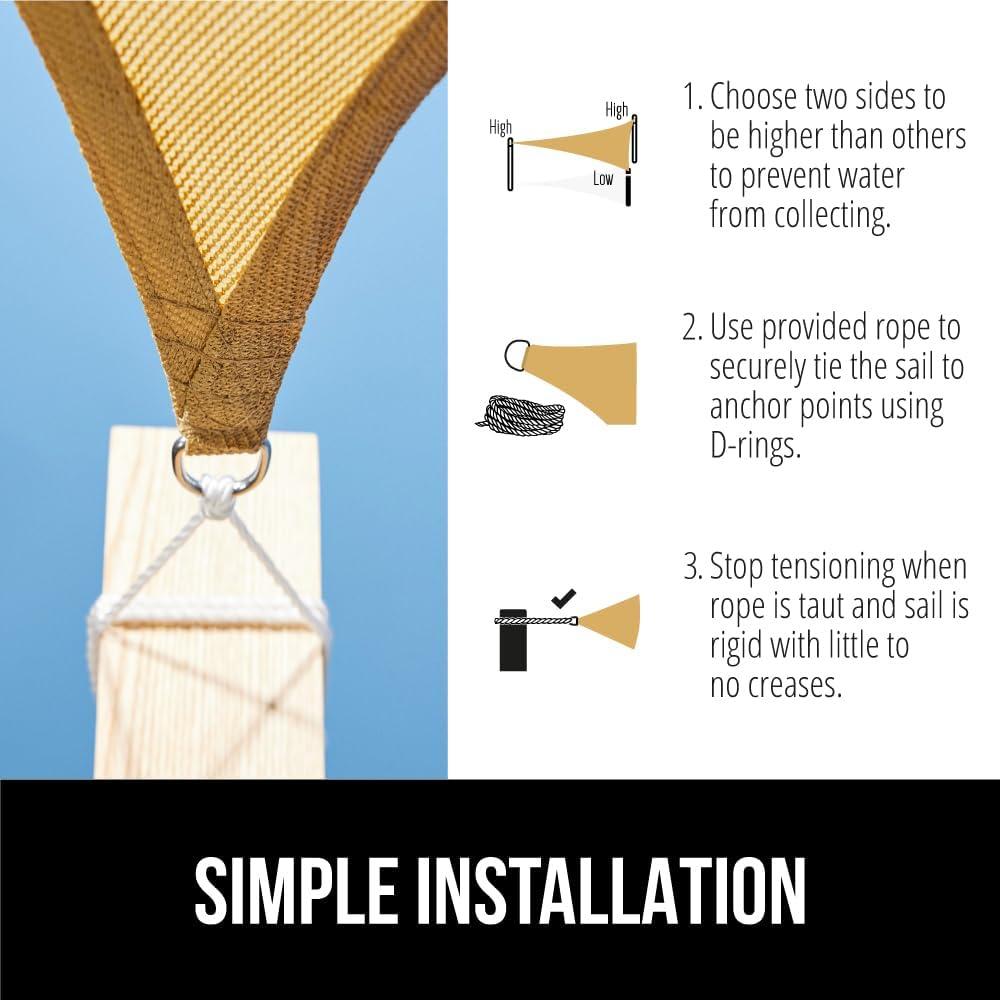 High

High

Low

1. Choose two sides to be higher than others to prevent water from collecting.

2. Use provided rope to securely tie the sail to anchor points using D-rings.

3. Stop tensioning when rope is taut and sail is rigid with little to no creases.

SIMPLE INSTALLATION