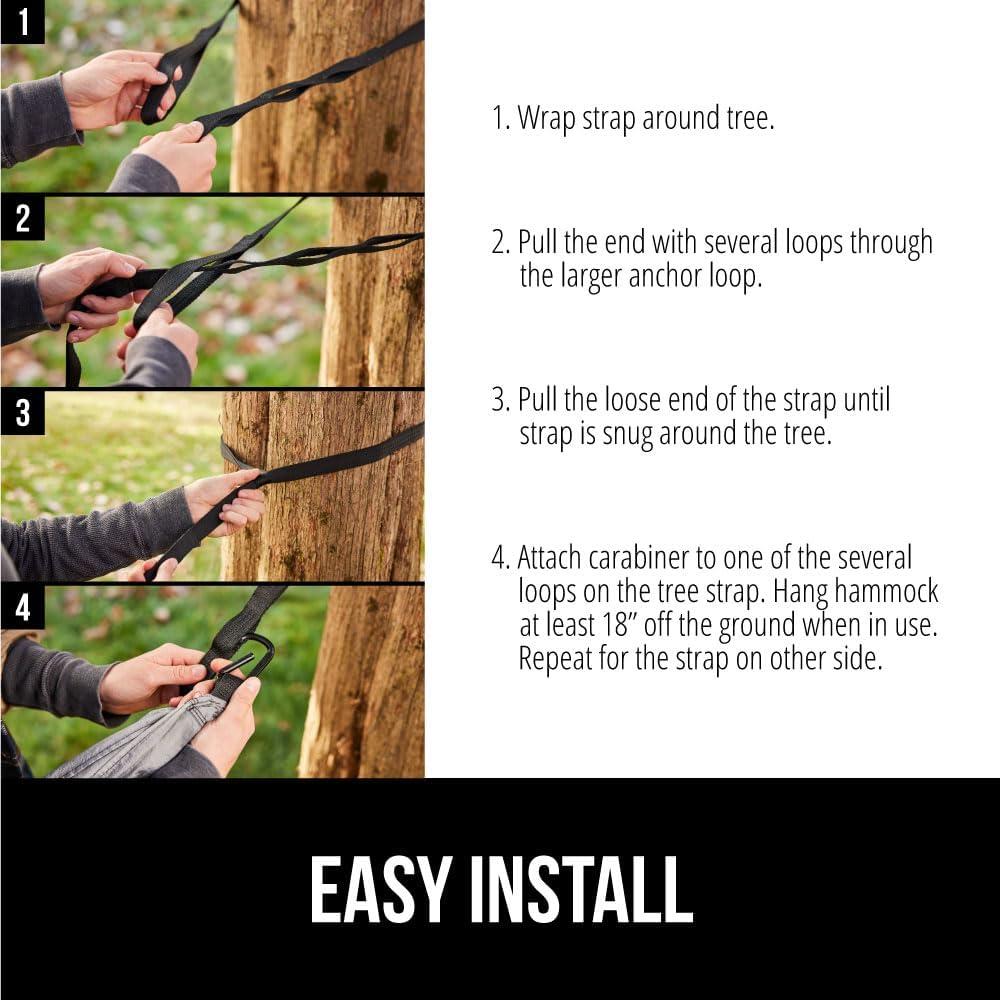 1

2

3

4

1. Wrap strap around tree.

2. Pull the end with several loops through the larger anchor loop.

3. Pull the loose end of the strap until strap is snug around the tree.

4. Attach carabiner to one of the several loops on the tree strap. Hang hammock at least 18" off the ground when in use. Repeat for the strap on other side.

EASY INSTALL