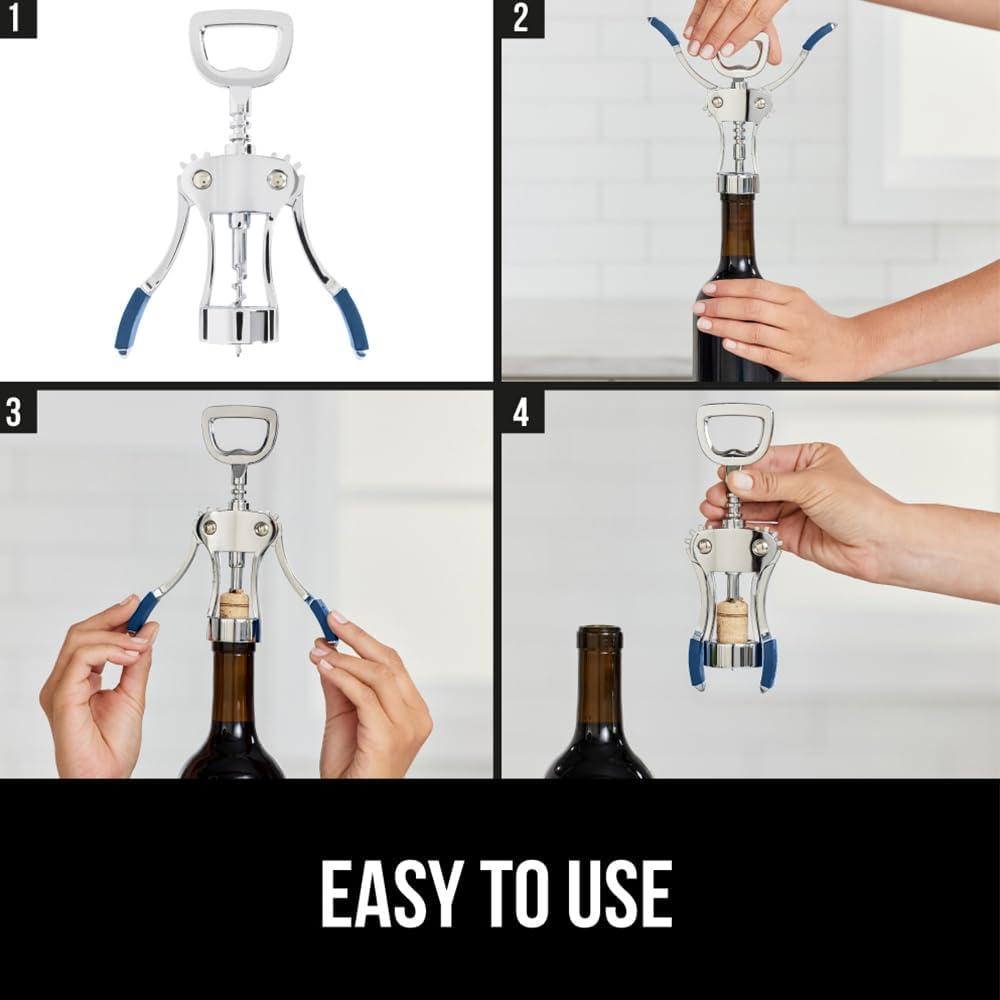 1

2

3

4

EASY TO USE